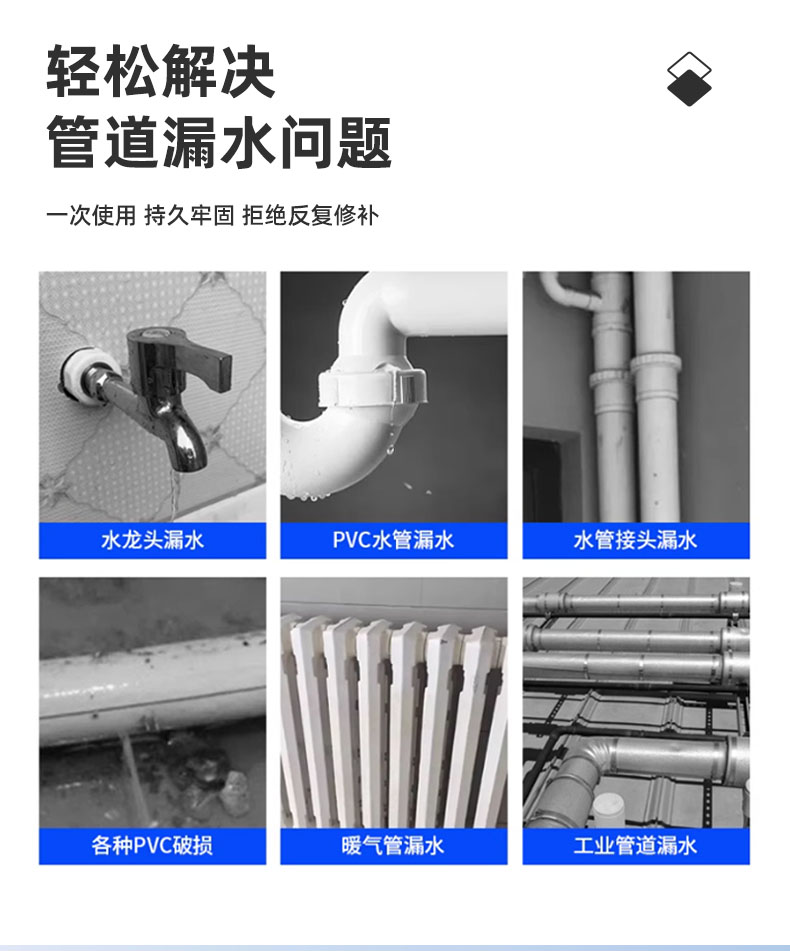 轻松解决
管道漏水问题

一次使用 持久牢固 拒绝反复修补

水龙头漏水

PVC水管漏水

水管接头漏水

各种PVC破损

暖气管漏水

工业管道漏水