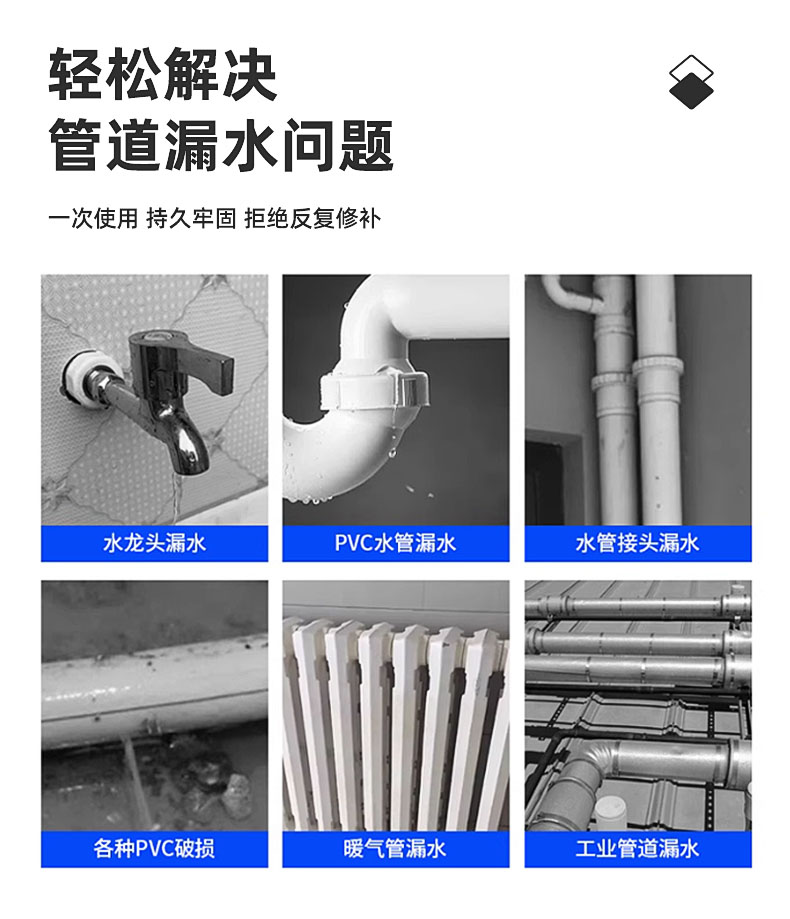 轻松解决
管道漏水问题

一次使用 持久牢固 拒绝反复修补

水龙头漏水

PVC水管漏水

水管接头漏水

各种PVC破损

暖气管漏水

工业管道漏水